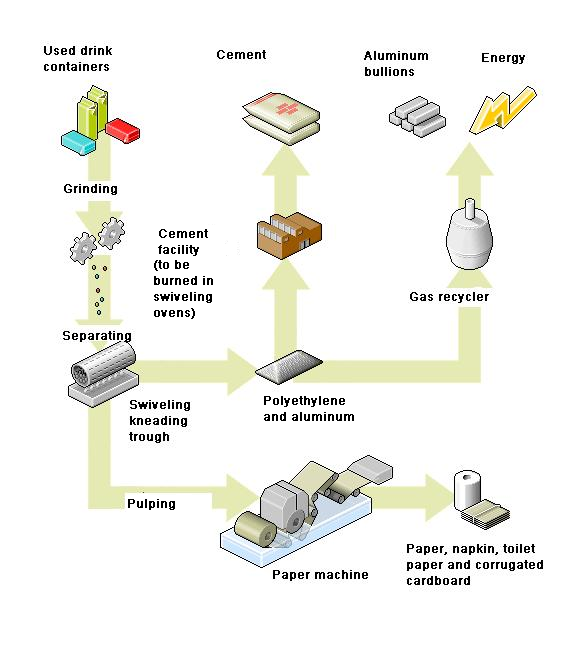 Used drink containers

Cement

Aluminum bullions

Energy

Grinding

Cement facility (to be burned in swiveling ovens)

Gas recycler

Separating

Swiveling kneading trough

Polyethylene and aluminum

Pulping

Paper machine

Paper, napkin, toilet paper and corrugated cardboard